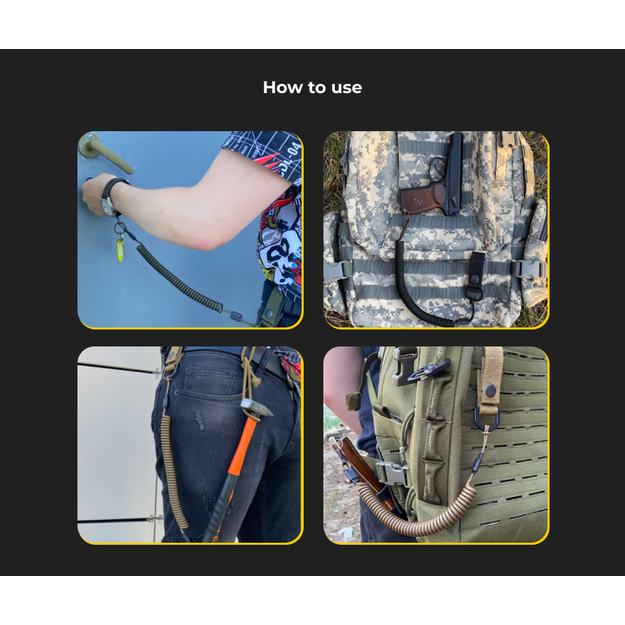 How to use