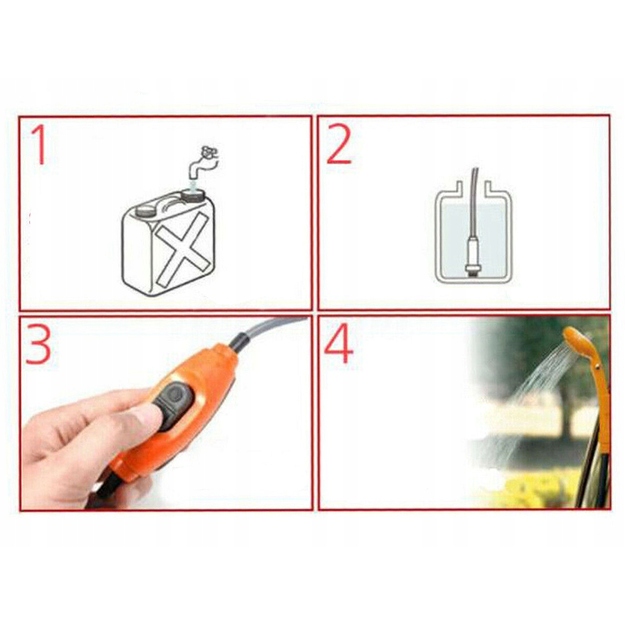 1

2

3

4