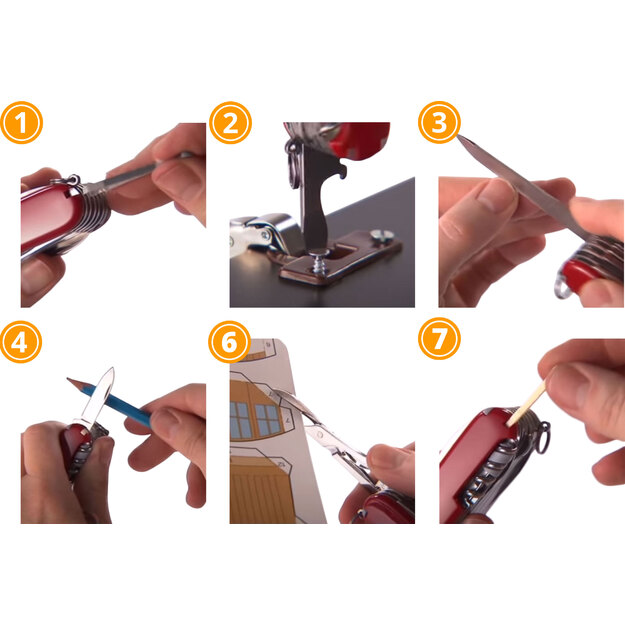 1

2

3

4

6

7