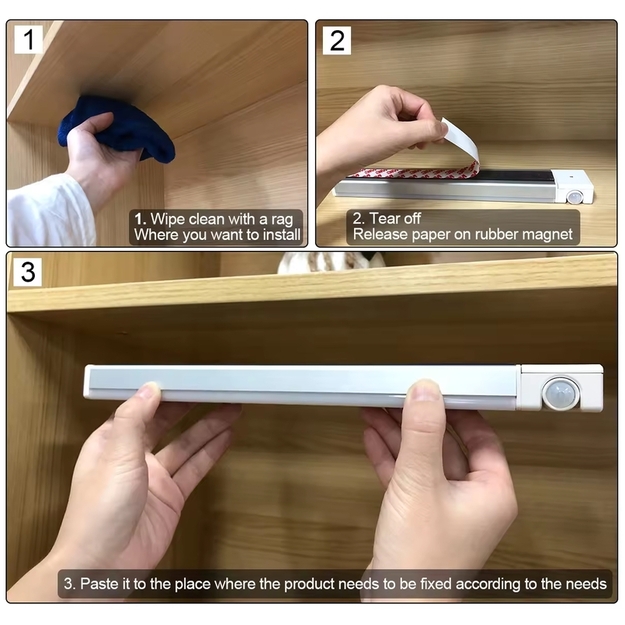 1

1. Wipe clean with a rag
Where you want to install

2

2. Tear off
Release paper on rubber magnet

3

3. Paste it to the place where the product needs to be fixed according to the needs