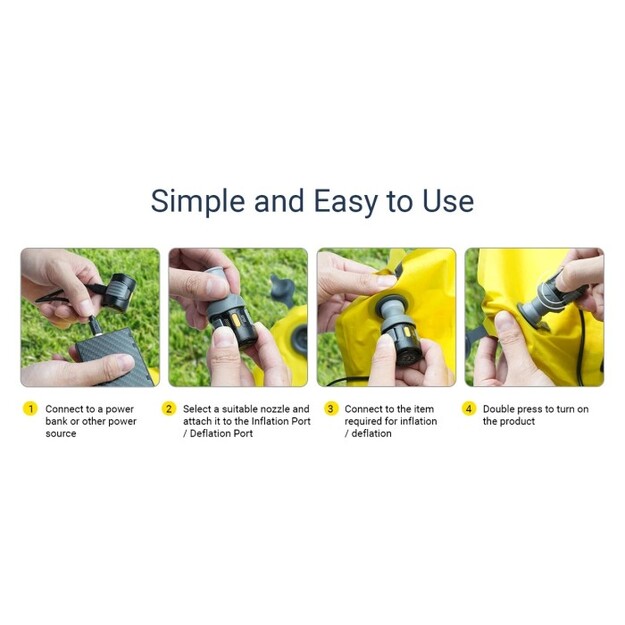 Simple and Easy to Use

1 Connect to a power bank or other power source

2 Select a suitable nozzle and attach it to the Inflation Port / Deflation Port

3 Connect to the item required for inflation / deflation

4 Double press to turn on the product