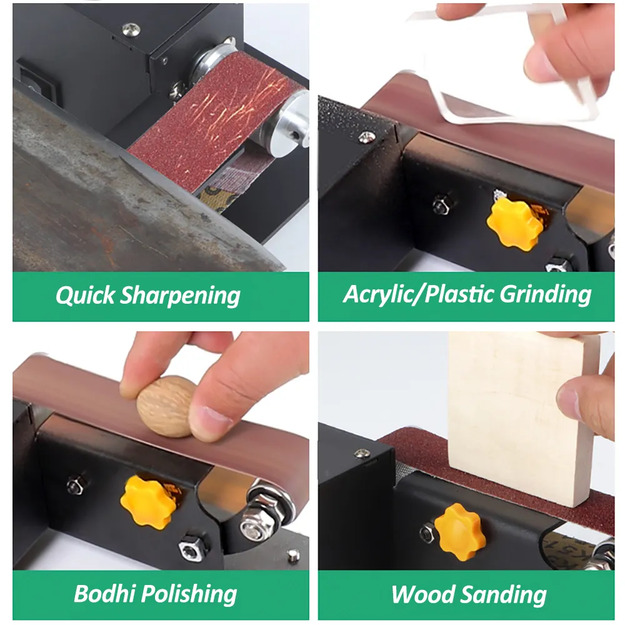 Quick Sharpening

Acrylic/Plastic Grinding

Bodhi Polishing

Wood Sanding