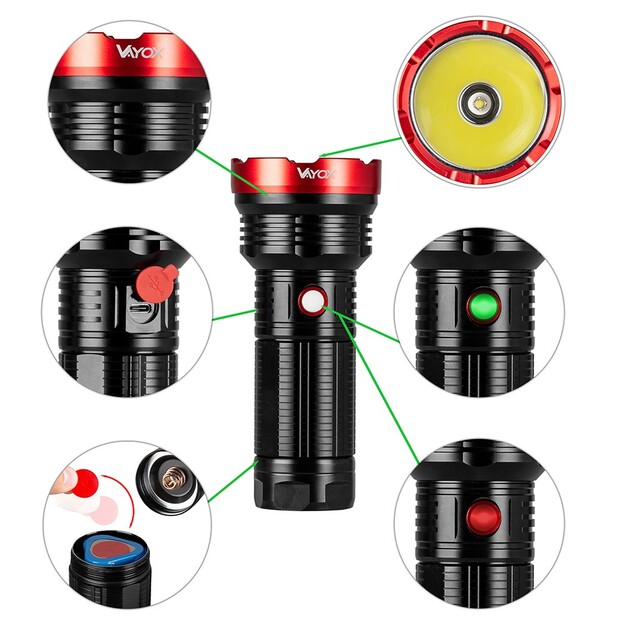 VAYOX

VAYOX