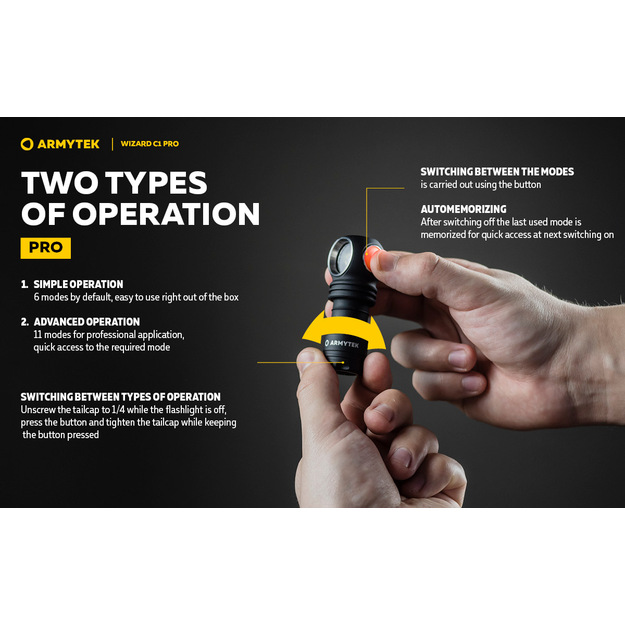 ARMYTEK | WIZARD C1 PRO

TWO TYPES OF OPERATION

PRO

1. SIMPLE OPERATION
6 modes by default, easy to use right out of the box

2. ADVANCED OPERATION
11 modes for professional application, quick access to the required mode

SWITCHING BETWEEN TYPES OF OPERATION
Unscrew the tailcap to 1/4 while the flashlight is off, press the button and tighten the tailcap while keeping the button pressed

SWITCHING BETWEEN THE MODES
is carried out using the button

AUTOMEMORIZING
After switching off the last used mode is memorized for quick access at next switching on

ARMYTEK